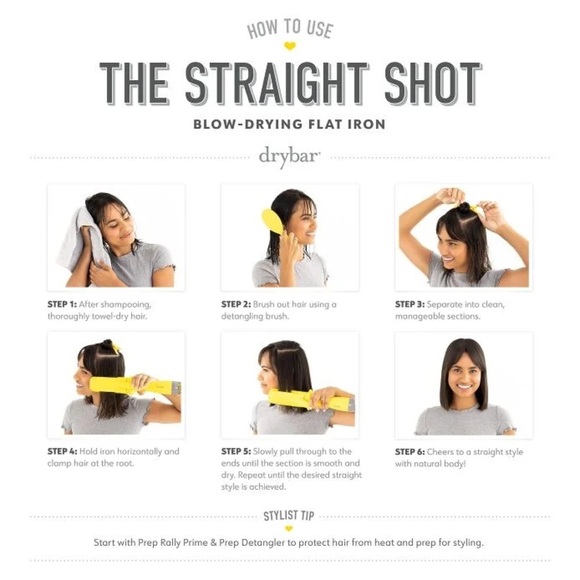 HOW TO USE

THE STRAIGHT SHOT

BLOW-DRYING FLAT IRON

drybar

STEP 1: After shampooing, thoroughly towel-dry hair.

STEP 2: Brush out hair using a detangling brush.

STEP 3: Separate into clean, manageable sections.

STEP 4: Hold iron horizontally and clamp hair at the root.

STEP 5: Slowly pull through to the ends until the section is smooth and dry. Repeat until the desired straight style is achieved.

STEP 6: Cheers to a straight style with natural body!

STYLIST TIP

Start with Prep Rally Prime & Prep Detangler to protect hair from heat and prep for styling.